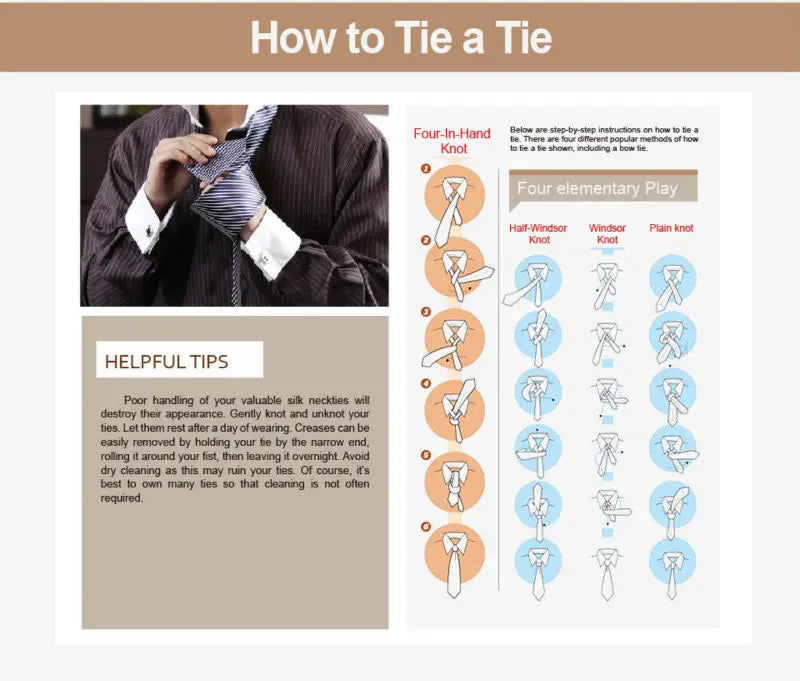 How to Tie a Tie

HELPFUL TIPS

Poor handling of your valuable silk neckties will destroy their appearance. Gently knot and unknot your ties. Let them rest after a day of wearing. Creases can be easily removed by holding your tie by the narrow end, rolling it around your fist, then leaving it overnight. Avoid dry cleaning as this may ruin your ties. Of course, it's best to own many ties so that cleaning is not often required.

Four-In-Hand Knot

1
2
3
4
5
6

Below are step-by-step instructions on how to tie a tie. There are four different popular methods of how to tie a tie shown, including a bow tie.

Four elementary Play

Half-Windsor Knot

Windsor Knot

Plain knot